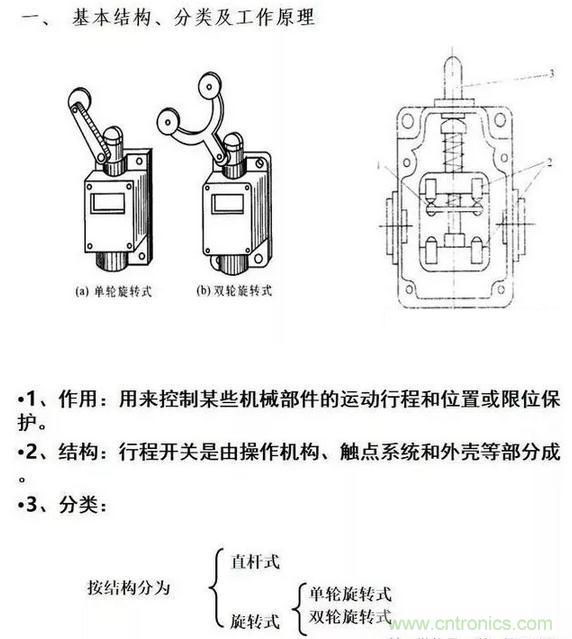 一、 基本结构、分类及工作原理

(a) 单轮旋转式

(b) 双轮旋转式

3

1

2

•1、作用：用来控制某些机械部件的运动行程和位置或限位保护。

•2、结构：行程开关是由操作机构、触点系统和外壳等部分成。

•3、分类：

按结构分为

直杆式

旋转式

单轮旋转式

双轮旋转式

www.cntronics.com